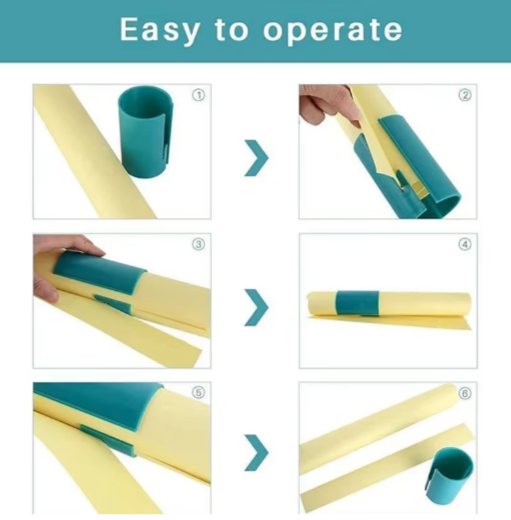 Easy to operate

①

②

③

④

⑤

⑥